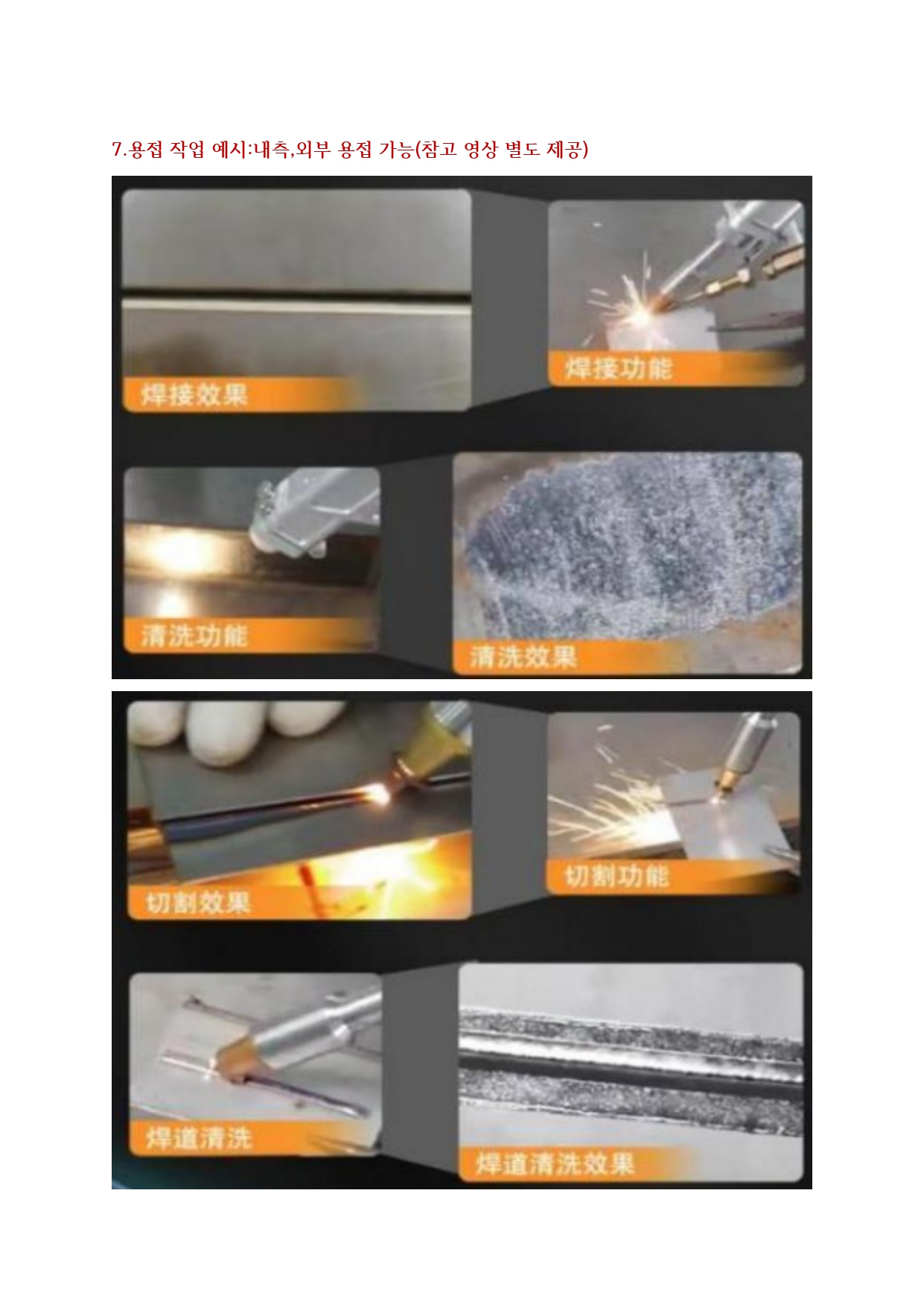 7.용접 작업 예시:내측,외부 용접 가능(참고 영상 별도 제공)

焊接效果

焊接功能

清洗功能

清洗效果

切割效果

切割功能

焊道清洗

焊道清洗效果